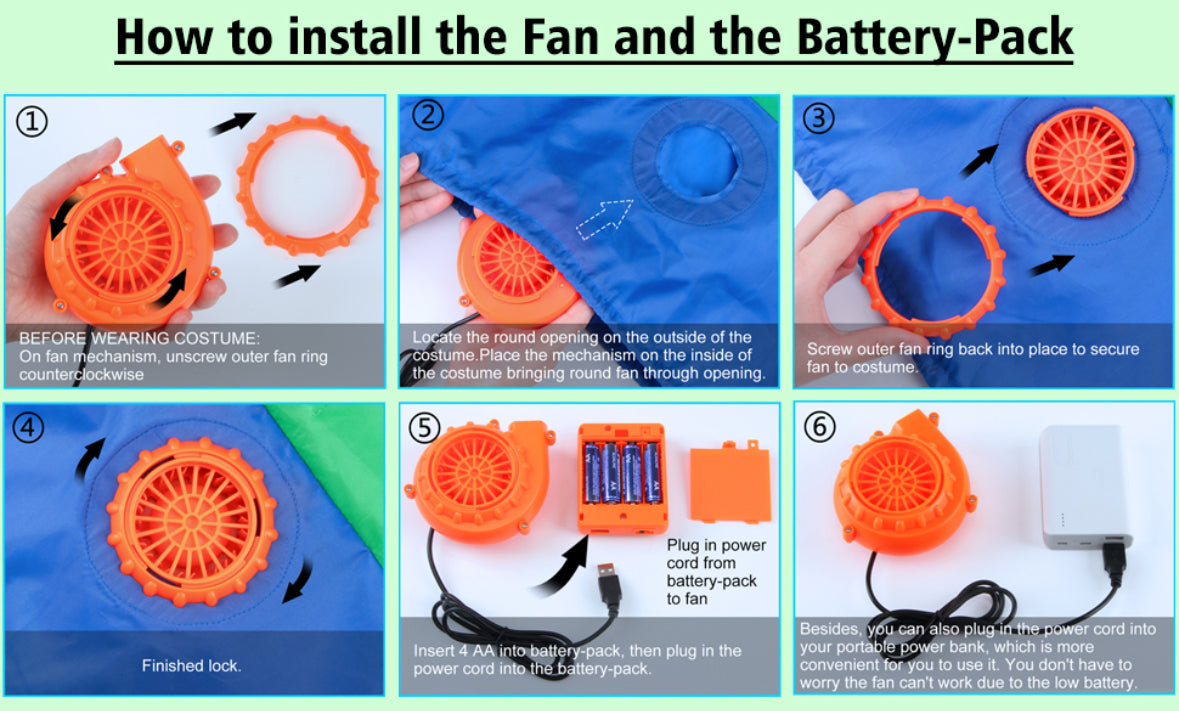 How to install the Fan and the Battery-Pack

①

BEFORE WEARING COSTUME:
On fan mechanism, unscrew outer fan ring counterclockwise

②

Locate the round opening on the outside of the costume.Place the mechanism on the inside of the costume bringing round fan through opening.

③

Screw outer fan ring back into place to secure fan to costume.

④

Finished lock.

⑤

Plug in power cord from battery-pack to fan

Insert 4 AA into battery-pack, then plug in the power cord into the battery-pack.

⑥

Besides, you can also plug in the power cord into your portable power bank, which is more convenient for you to use it. You don't have to worry the fan can't work due to the low battery.