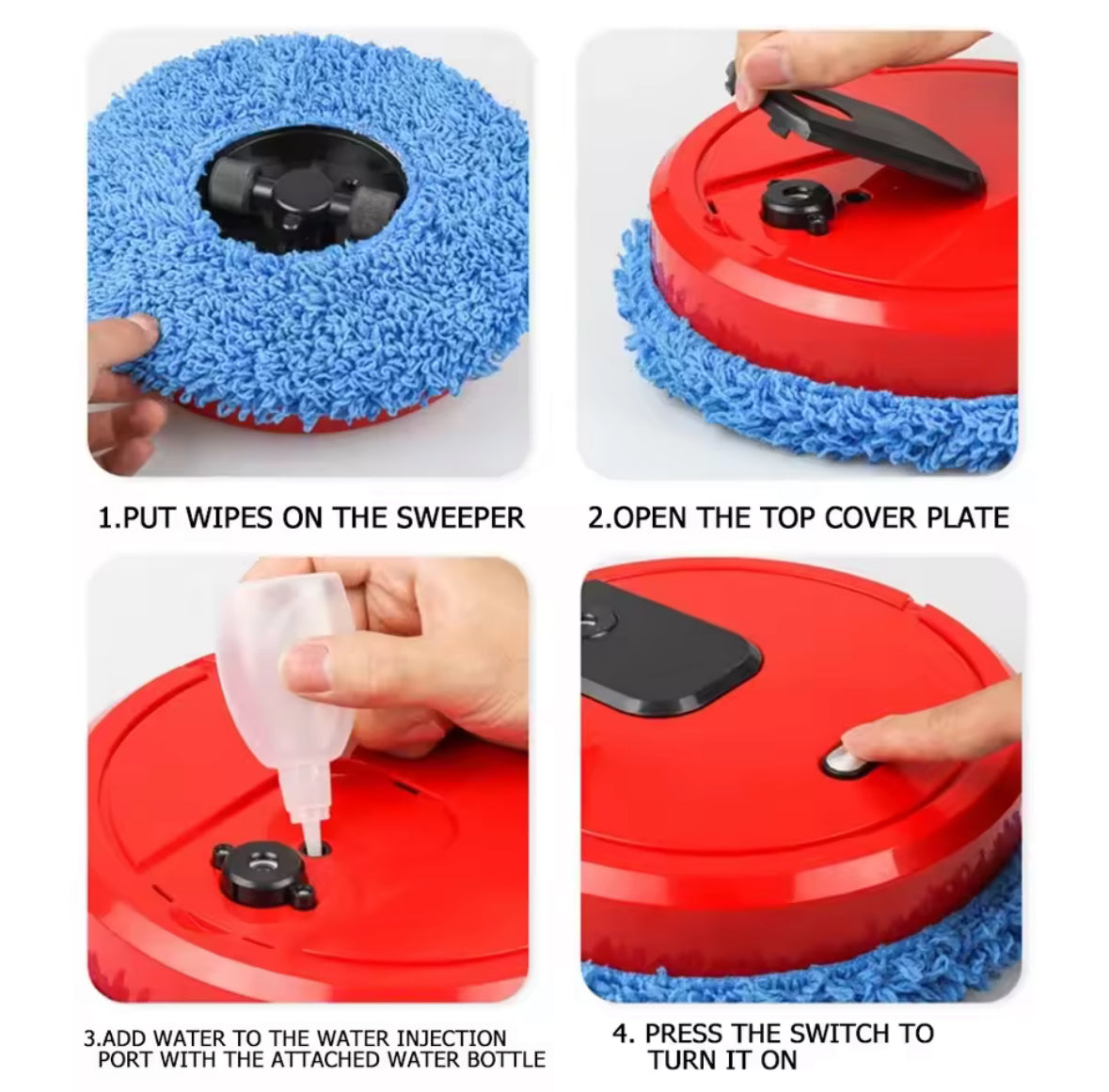 1.PUT WIPES ON THE SWEEPER

2.OPEN THE TOP COVER PLATE

3.ADD WATER TO THE WATER INJECTION PORT WITH THE ATTACHED WATER BOTTLE

4. PRESS THE SWITCH TO TURN IT ON