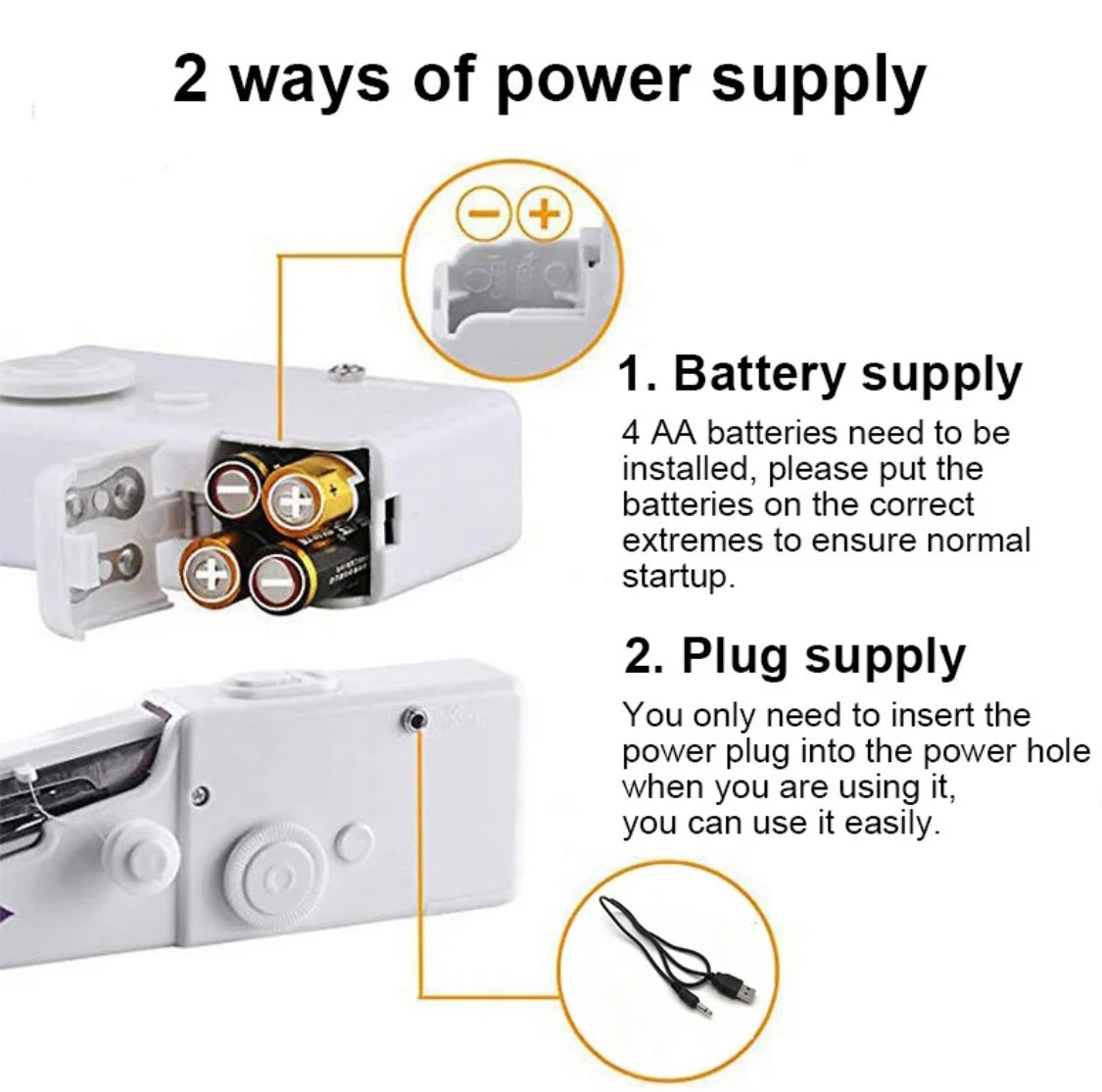 2 ways of power supply

1. Battery supply

4 AA batteries need to be installed, please put the batteries on the correct extremes to ensure normal startup.

2. Plug supply

You only need to insert the power plug into the power hole when you are using it,
you can use it easily.