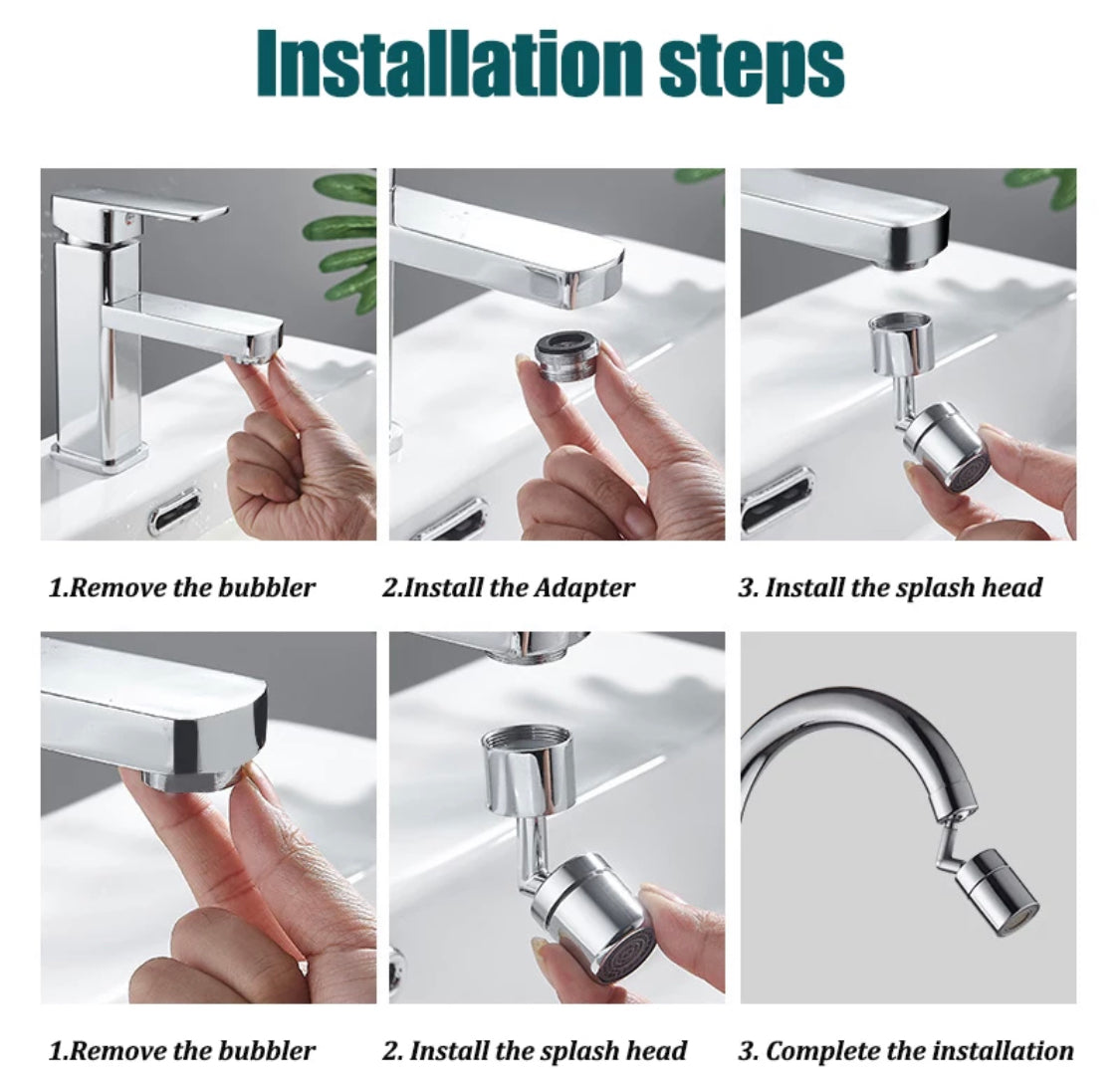 Installation steps

1.Remove the bubbler

2.Install the Adapter

3. Install the splash head

1.Remove the bubbler

2. Install the splash head

3. Complete the installation