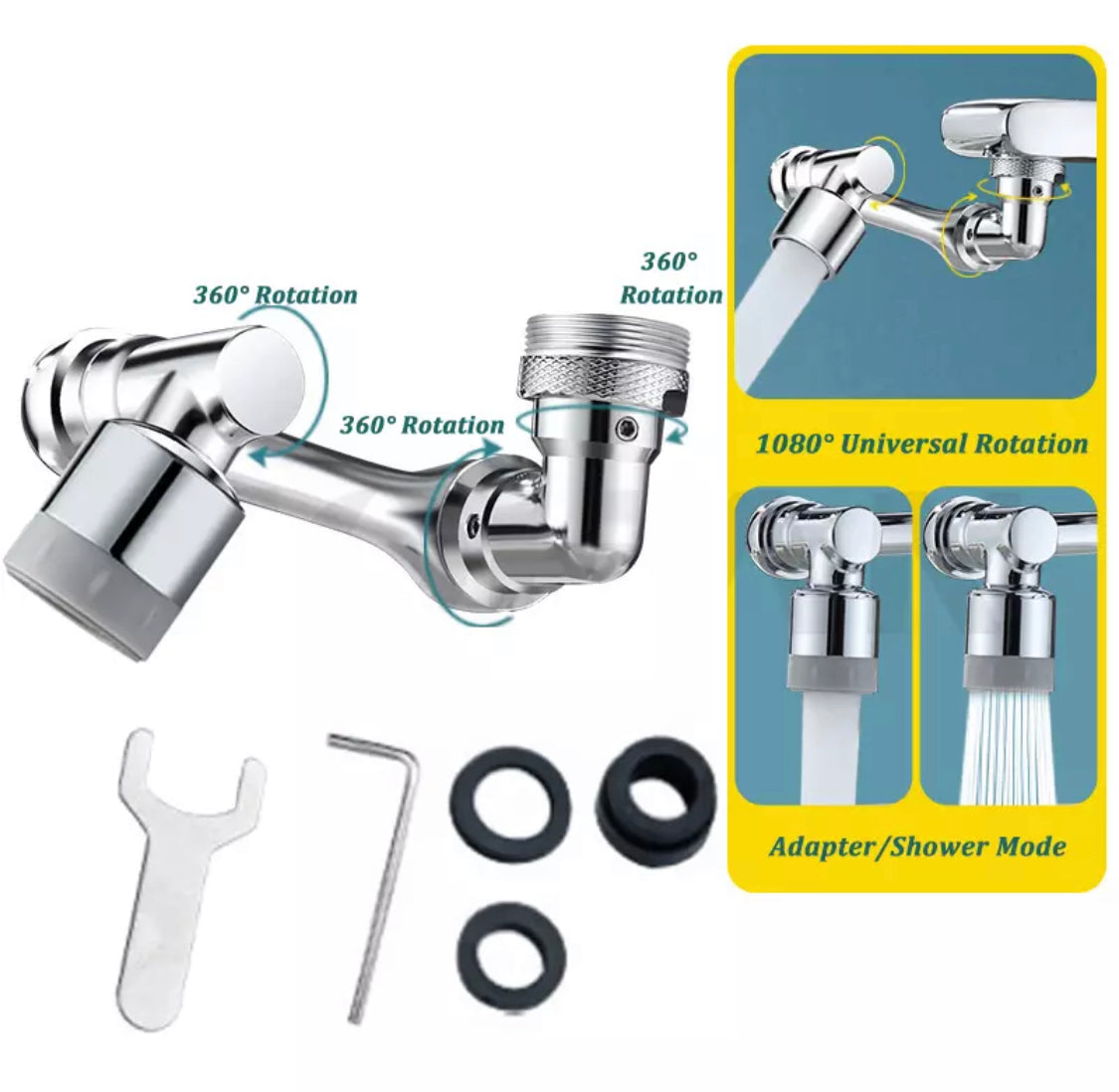 360° Rotation

360° Rotation

360° Rotation

1080° Universal Rotation

Adapter/Shower Mode