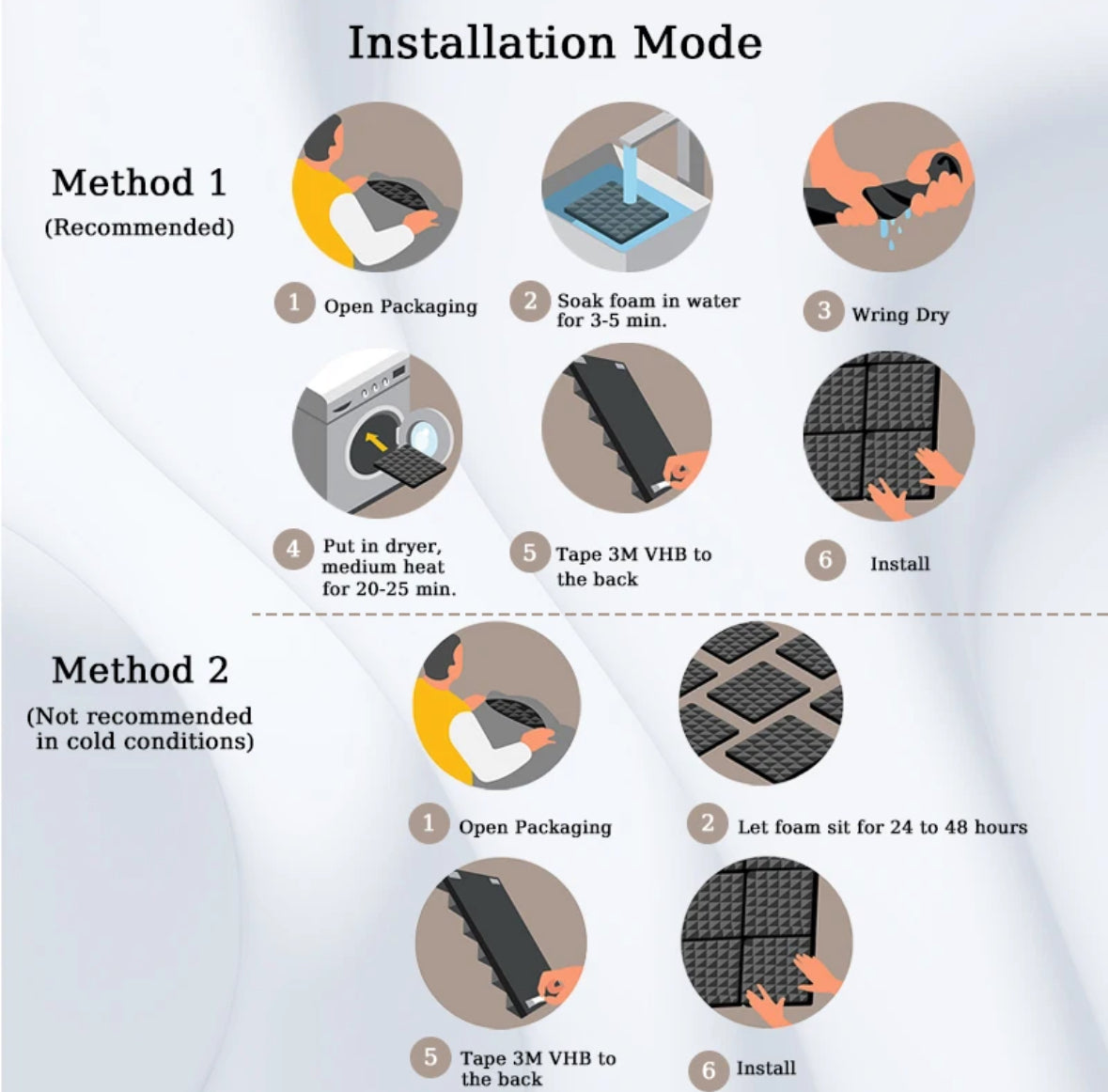 Installation Mode

Method 1
(Recommended)

1 Open Packaging

2 Soak foam in water for 3-5 min.

3 Wring Dry

4 Put in dryer, medium heat for 20-25 min.

5 Tape 3M VHB to the back

6 Install

Method 2
(Not recommended in cold conditions)

1 Open Packaging

2 Let foam sit for 24 to 48 hours

5 Tape 3M VHB to the back

6 Install