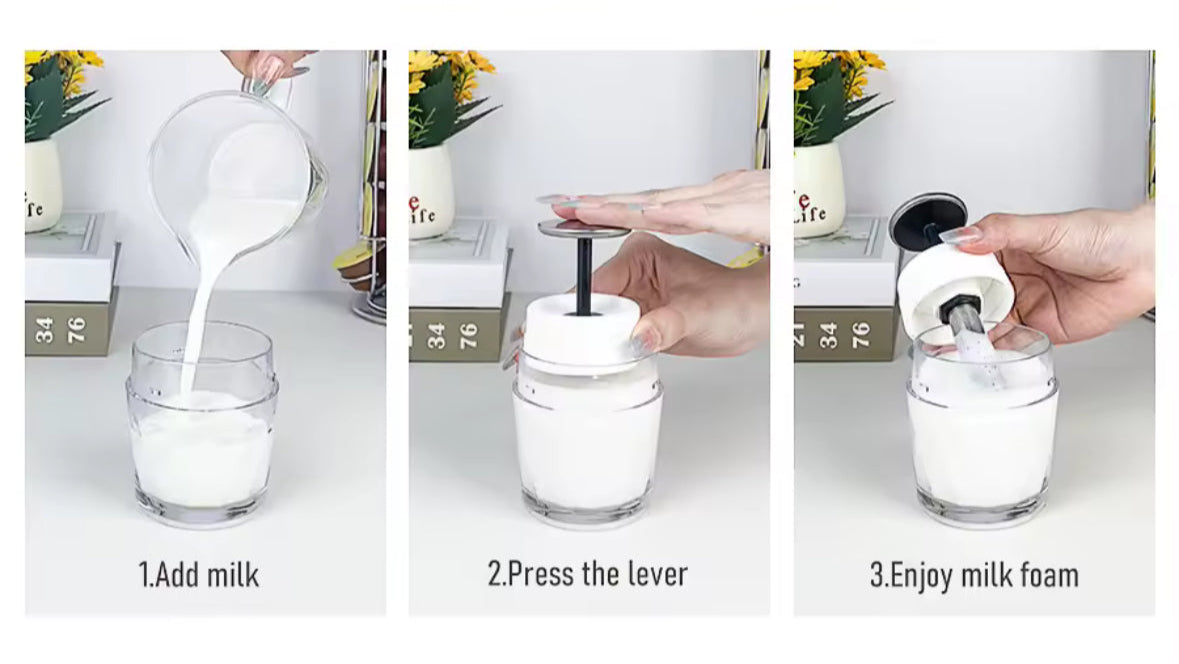 ife

34 76

1.Add milk

e ife

34 76

2.Press the lever

e Life

21 34 76

3.Enjoy milk foam